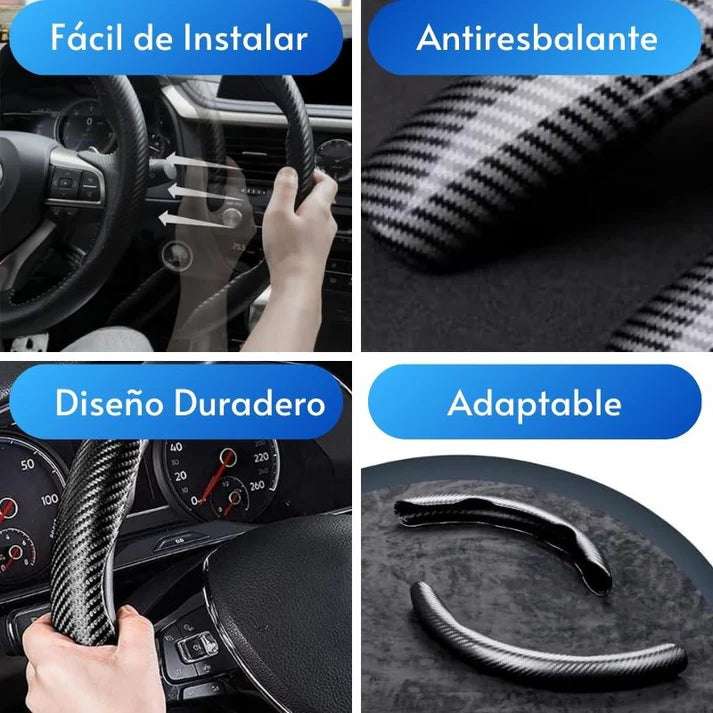 Fácil de Instalar

Antiresbalante

Diseño Duradero

Adaptable

50
100
40
20
0
220
260