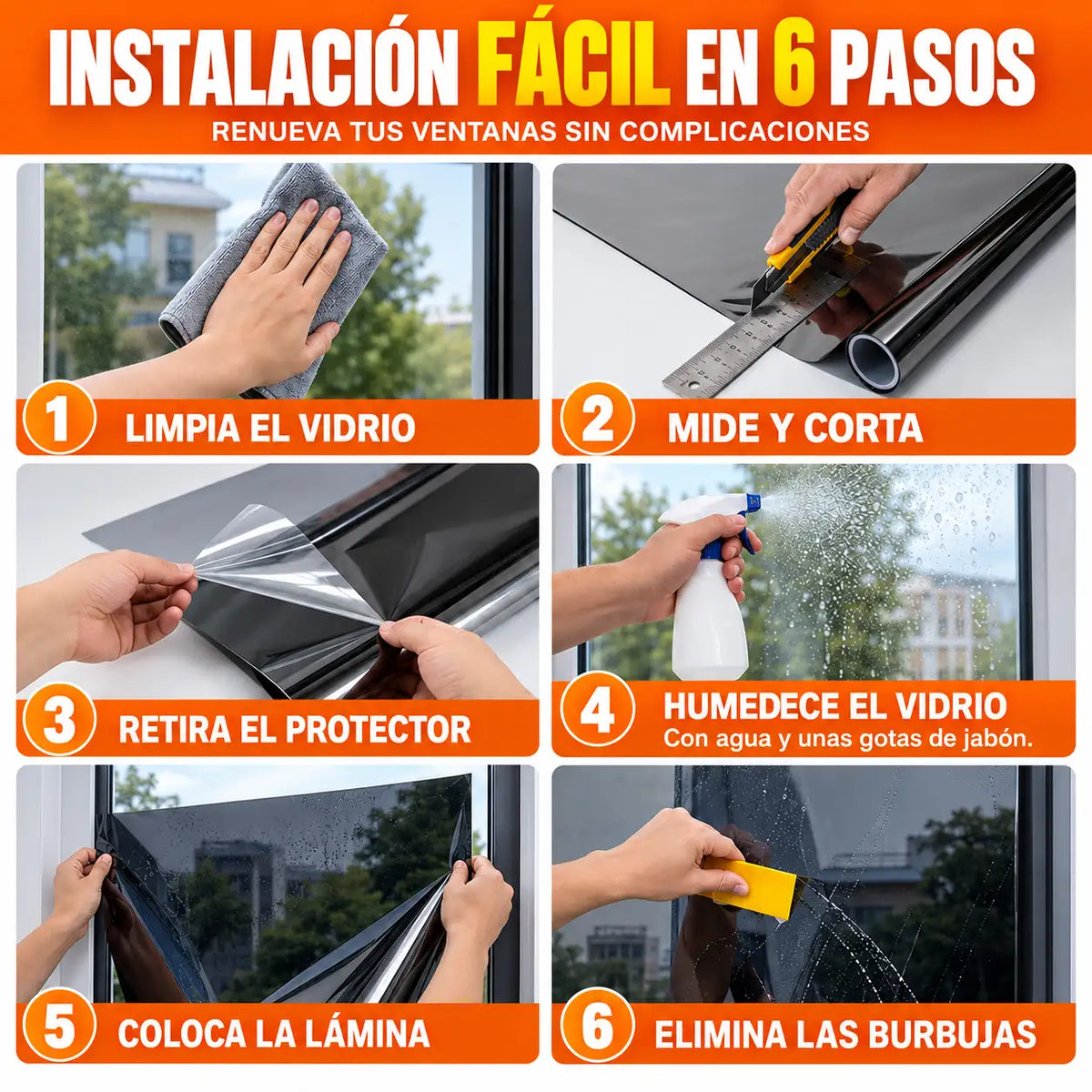 INSTALACIÓN FÁCIL EN 6 PASOS

RENUEVA TUS VENTANAS SIN COMPLICACIONES

1 LIMPIA EL VIDRIO

2 MIDE Y CORTA

3 RETIRA EL PROTECTOR

4 HUMEDECE EL VIDRIO
Con agua y unas gotas de jabón.

5 COLOCA LA LÁMINA

6 ELIMINA LAS BURBUJAS